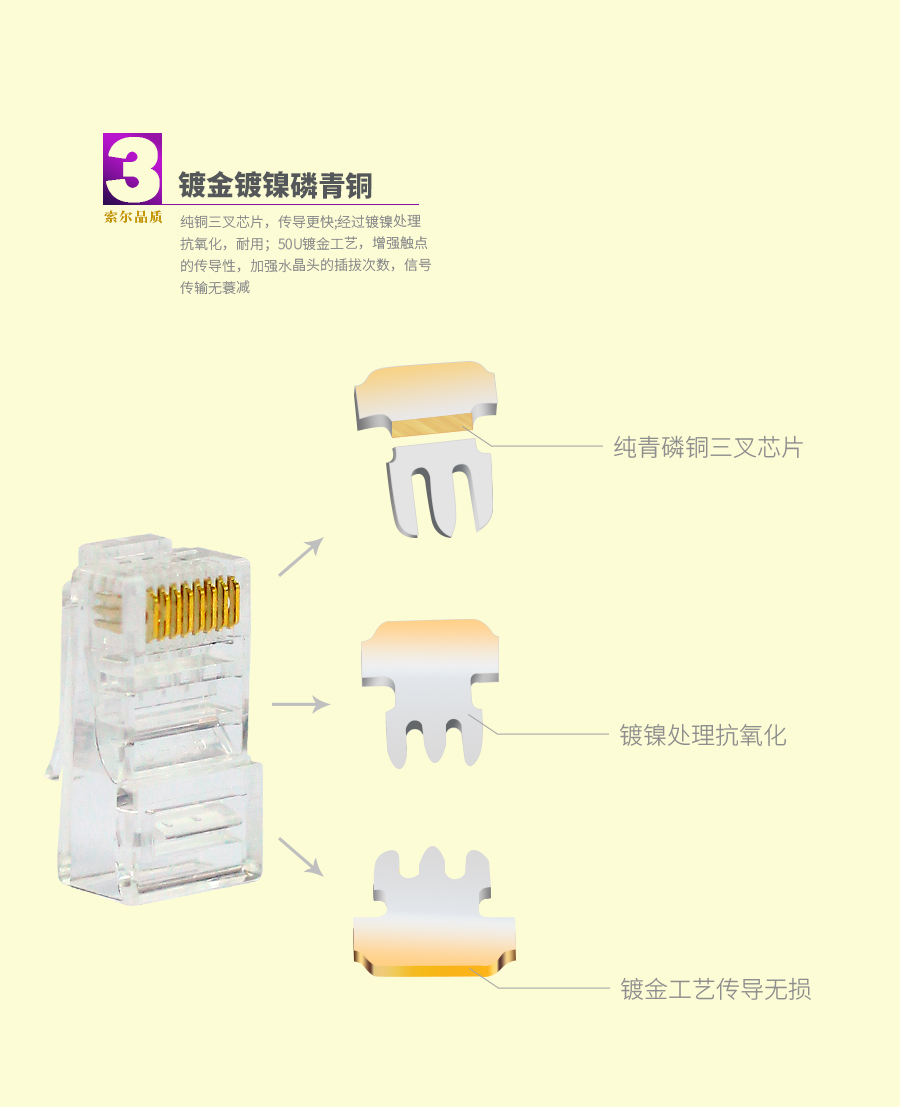 3
索尔品质
镀金镀镍磷青铜

纯铜三叉芯片，传导更快;经过镀镍处理抗氧化，耐用；50U镀金工艺，增强触点的传导性，加强水晶头的插拔次数，信号传输无衰减

纯青磷铜三叉芯片

镀镍处理抗氧化

镀金工艺传导无损